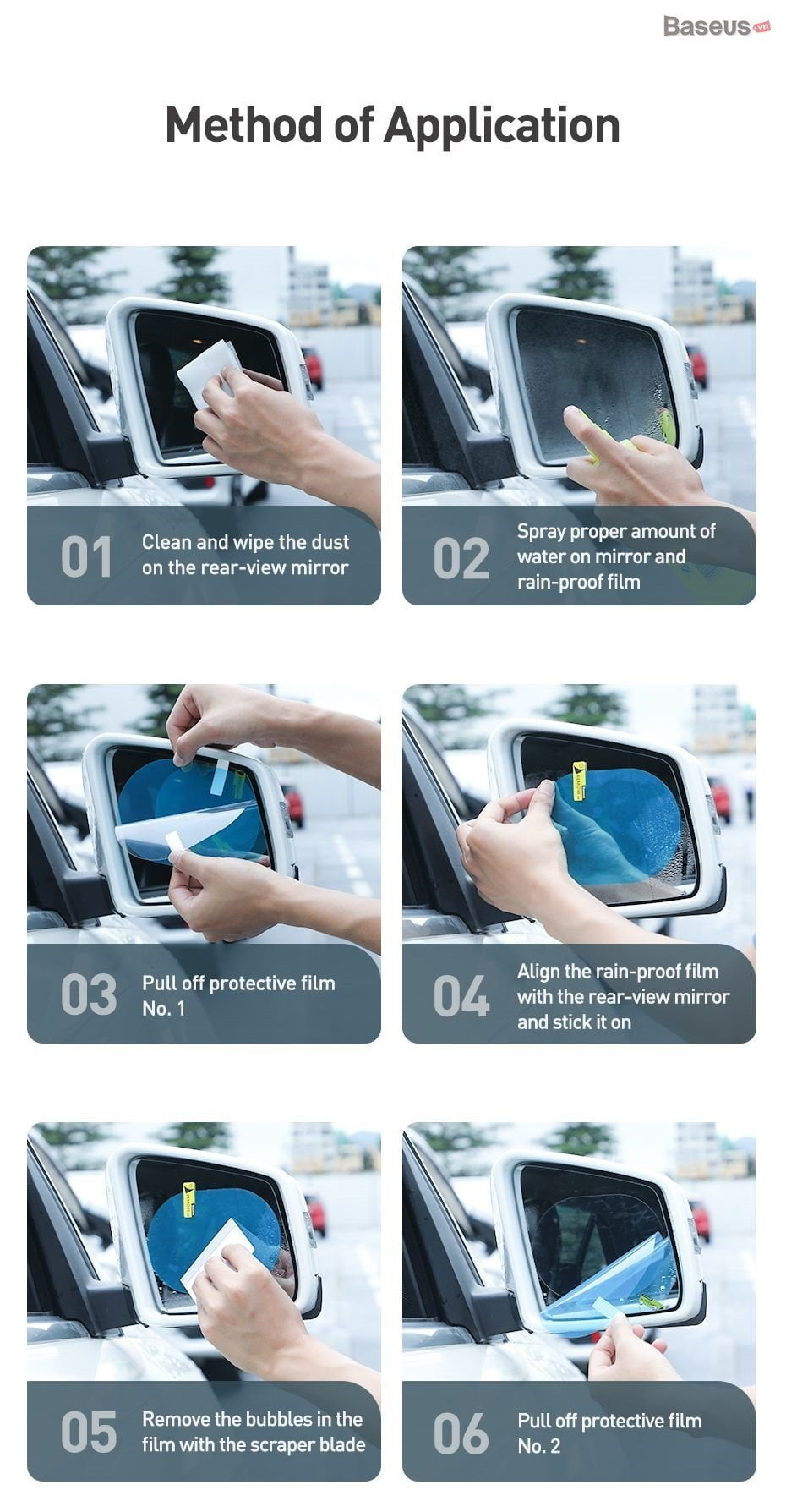 Baseus.vn

Method of Application

01 Clean and wipe the dust on the rear-view mirror

02 Spray proper amount of water on mirror and rain-proof film

03 Pull off protective film No. 1

04 Align the rain-proof film with the rear-view mirror and stick it on

05 Remove the bubbles in the film with the scraper blade

06 Pull off protective film No. 2