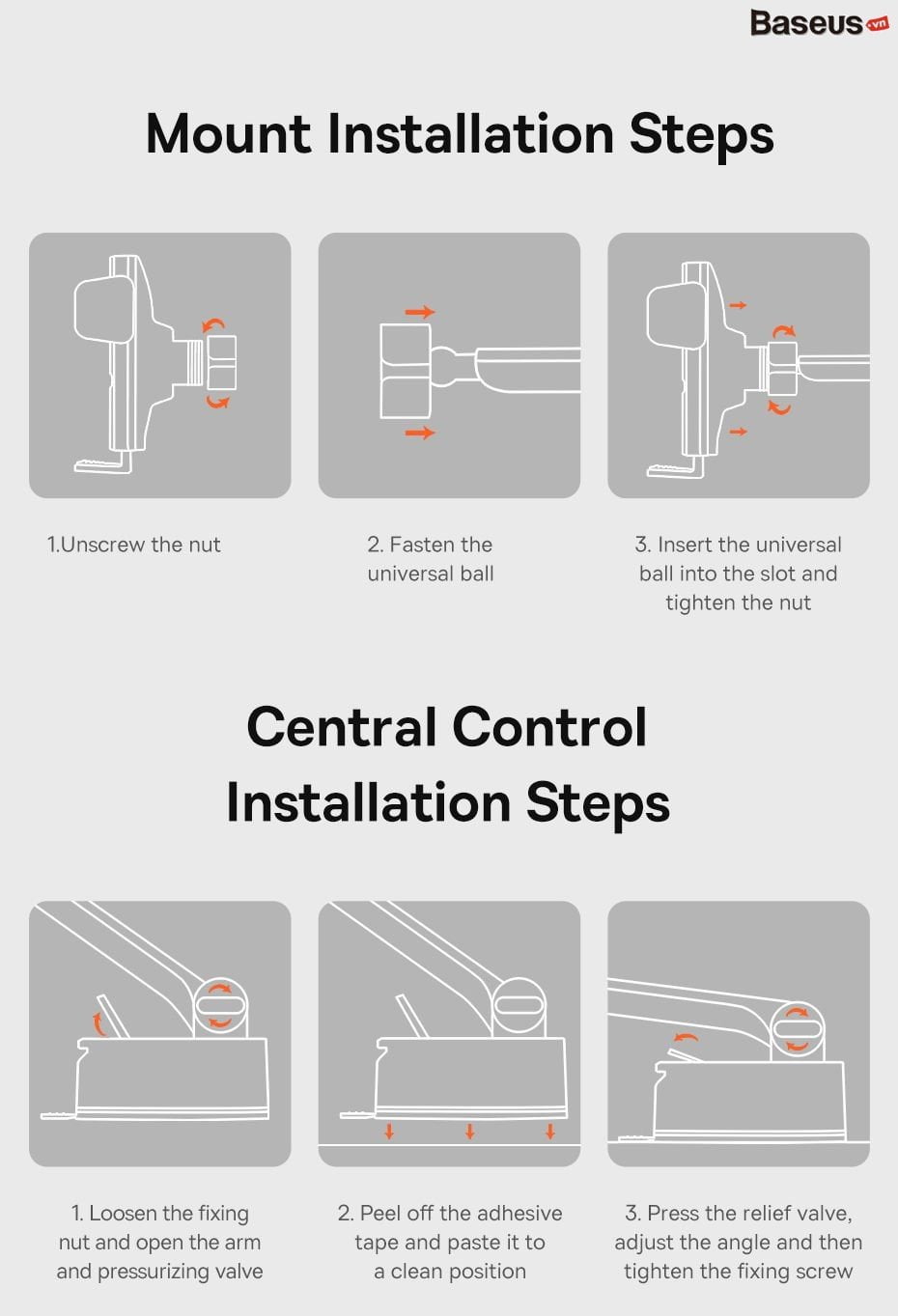 Baseus.vn

Mount Installation Steps

1.Unscrew the nut

2. Fasten the universal ball

3. Insert the universal ball into the slot and tighten the nut

Central Control Installation Steps

1. Loosen the fixing nut and open the arm and pressurizing valve

2. Peel off the adhesive tape and paste it to a clean position

3. Press the relief valve, adjust the angle and then tighten the fixing screw