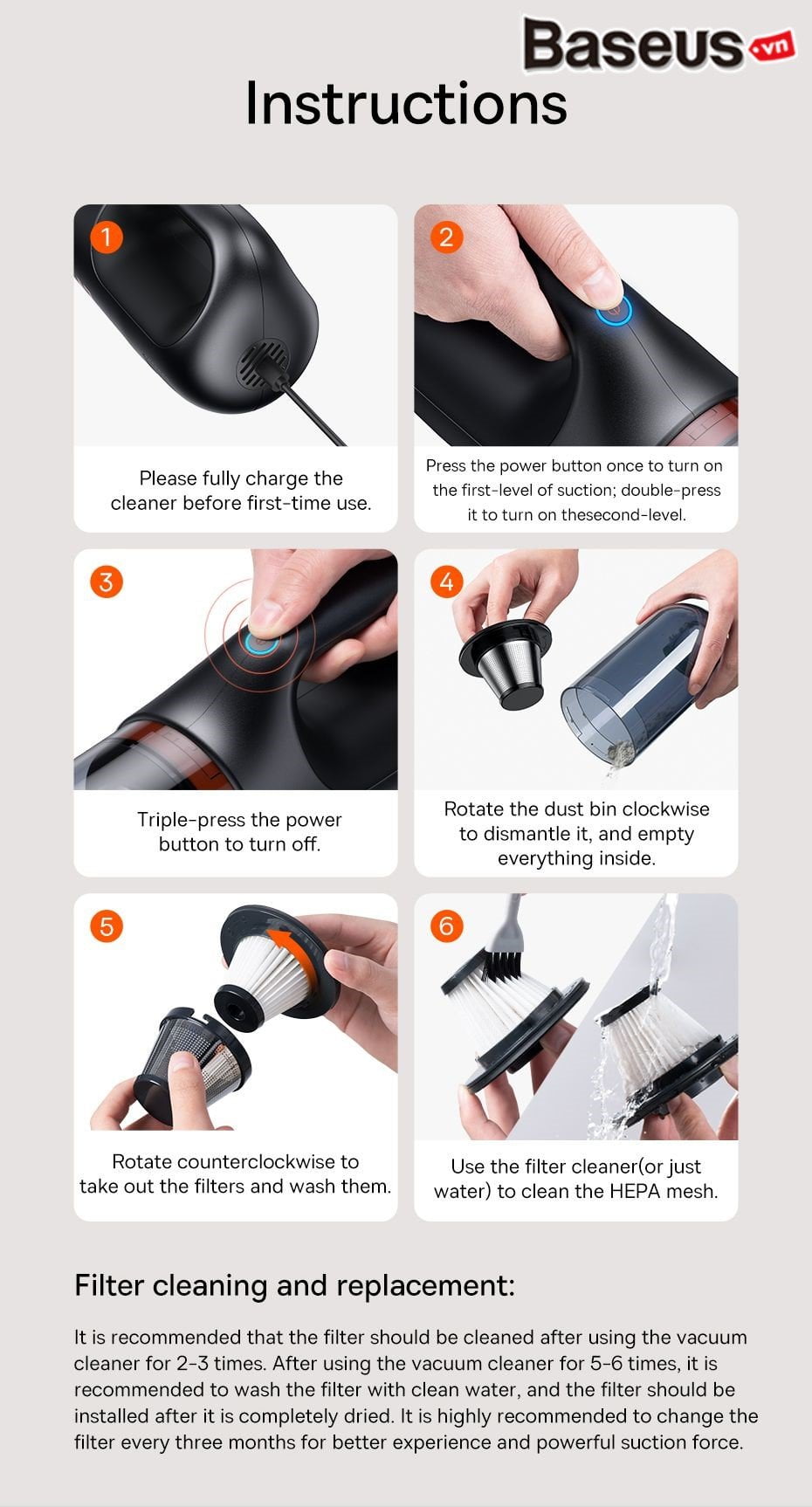 Baseus .vn

Instructions

1

Please fully charge the cleaner before first-time use.

2

Press the power button once to turn on the first-level of suction; double-press it to turn on thesecond-level.

3

Triple-press the power button to turn off.

4

Rotate the dust bin clockwise to dismantle it, and empty everything inside.

5

Rotate counterclockwise to take out the filters and wash them.

6

Use the filter cleaner(or just water) to clean the HEPA mesh.

Filter cleaning and replacement:

It is recommended that the filter should be cleaned after using the vacuum cleaner for 2-3 times. After using the vacuum cleaner for 5-6 times, it is recommended to wash the filter with clean water, and the filter should be installed after it is completely dried. It is highly recommended to change the filter every three months for better experience and powerful suction force.