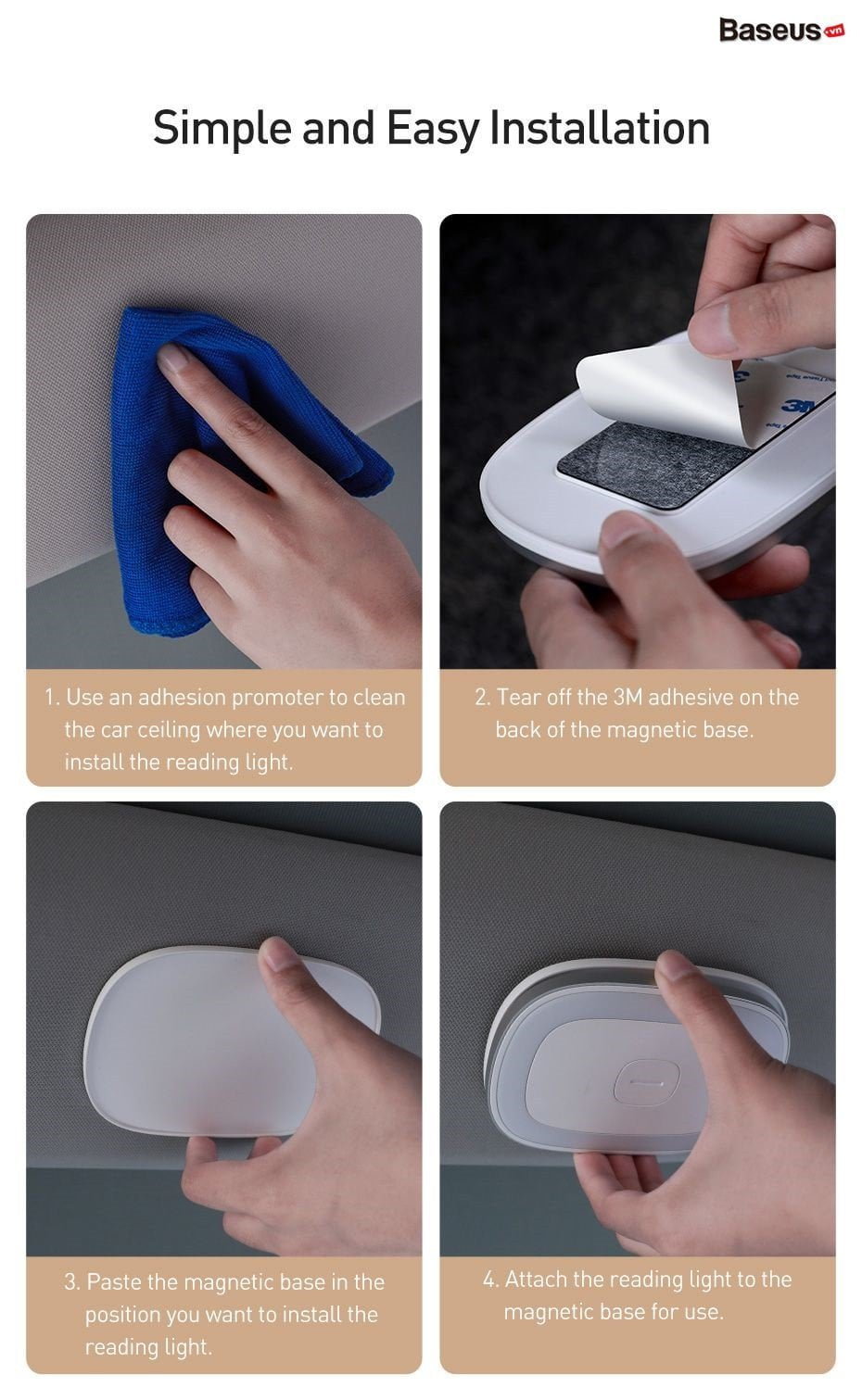 Baseus.vn

Simple and Easy Installation

3M

1. Use an adhesion promoter to clean the car ceiling where you want to install the reading light.

2. Tear off the 3M adhesive on the back of the magnetic base.

3. Paste the magnetic base in the position you want to install the reading light.

4. Attach the reading light to the magnetic base for use.