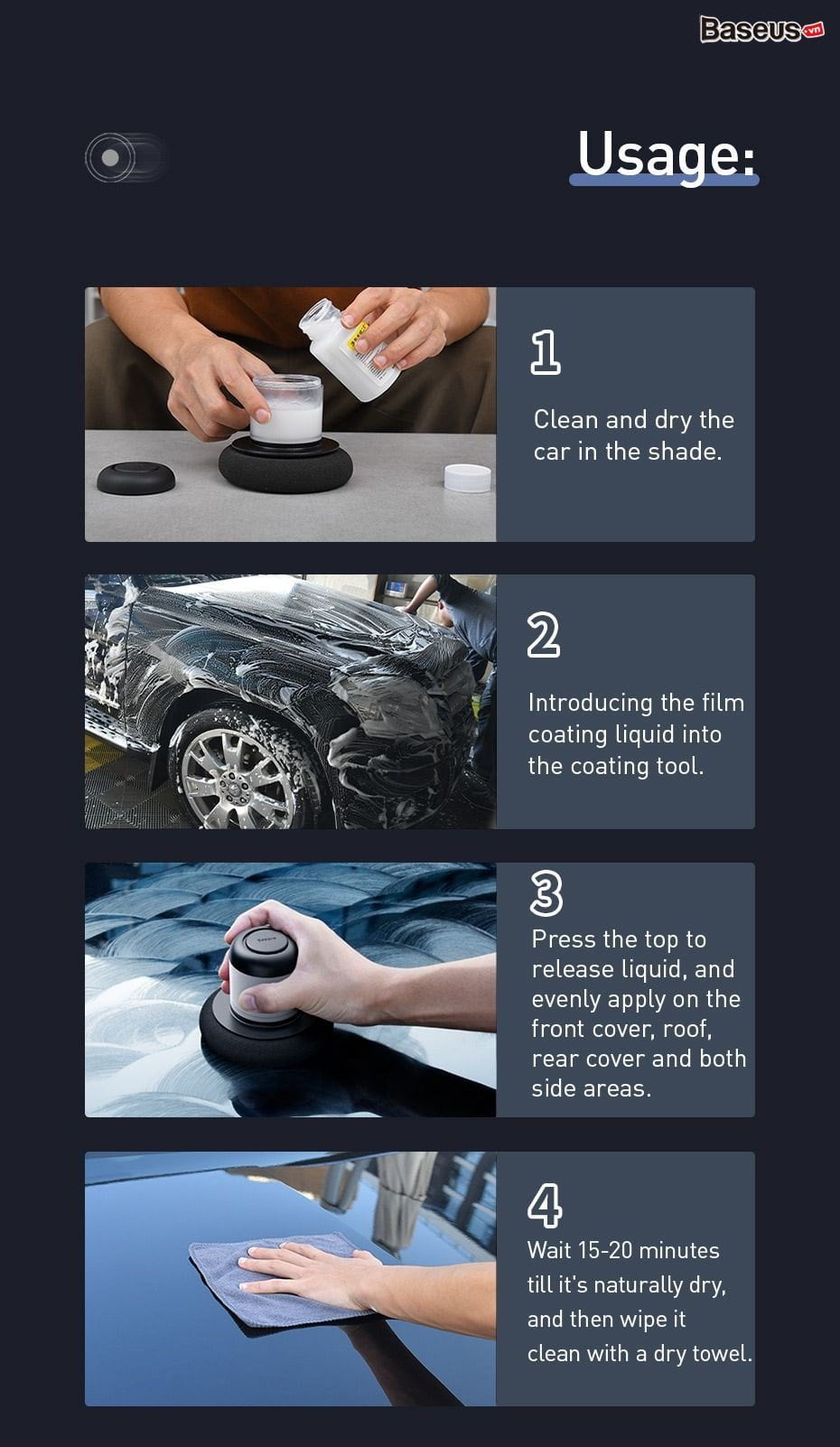 Baseus.vn

Usage:

1

Clean and dry the car in the shade.

2

Introducing the film coating liquid into the coating tool.

3

Press the top to release liquid, and evenly apply on the front cover, roof, rear cover and both side areas.

4

Wait 15-20 minutes till it's naturally dry, and then wipe it clean with a dry towel.