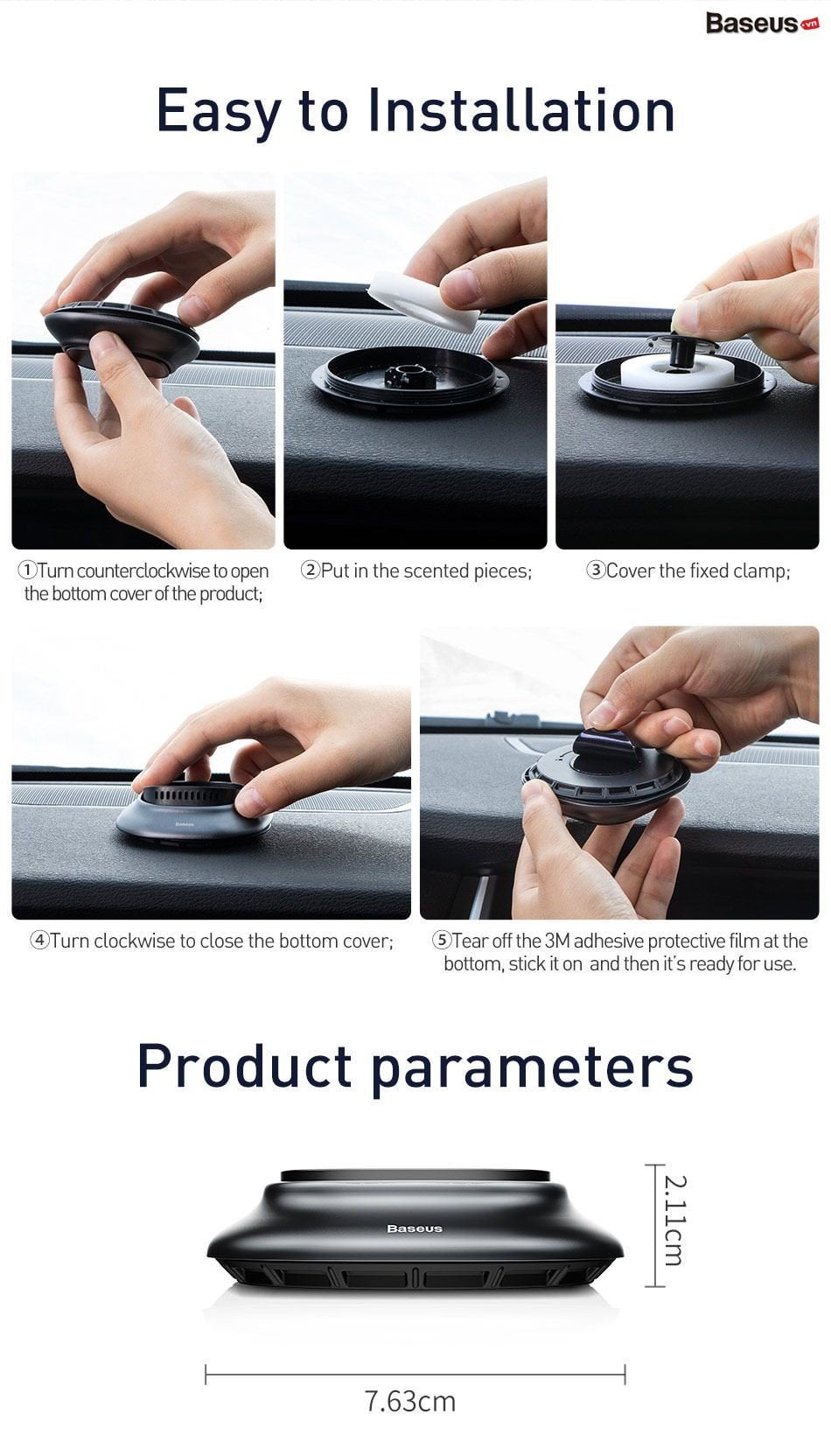 Baseus.vn

Easy to Installation

①Turn counterclockwise to open the bottom cover of the product;

②Put in the scented pieces;

③Cover the fixed clamp;

Baseus

④Turn clockwise to close the bottom cover;

⑤Tear off the 3M adhesive protective film at the bottom, stick it on and then it's ready for use.

Product parameters

Baseus

2.11cm

7.63cm