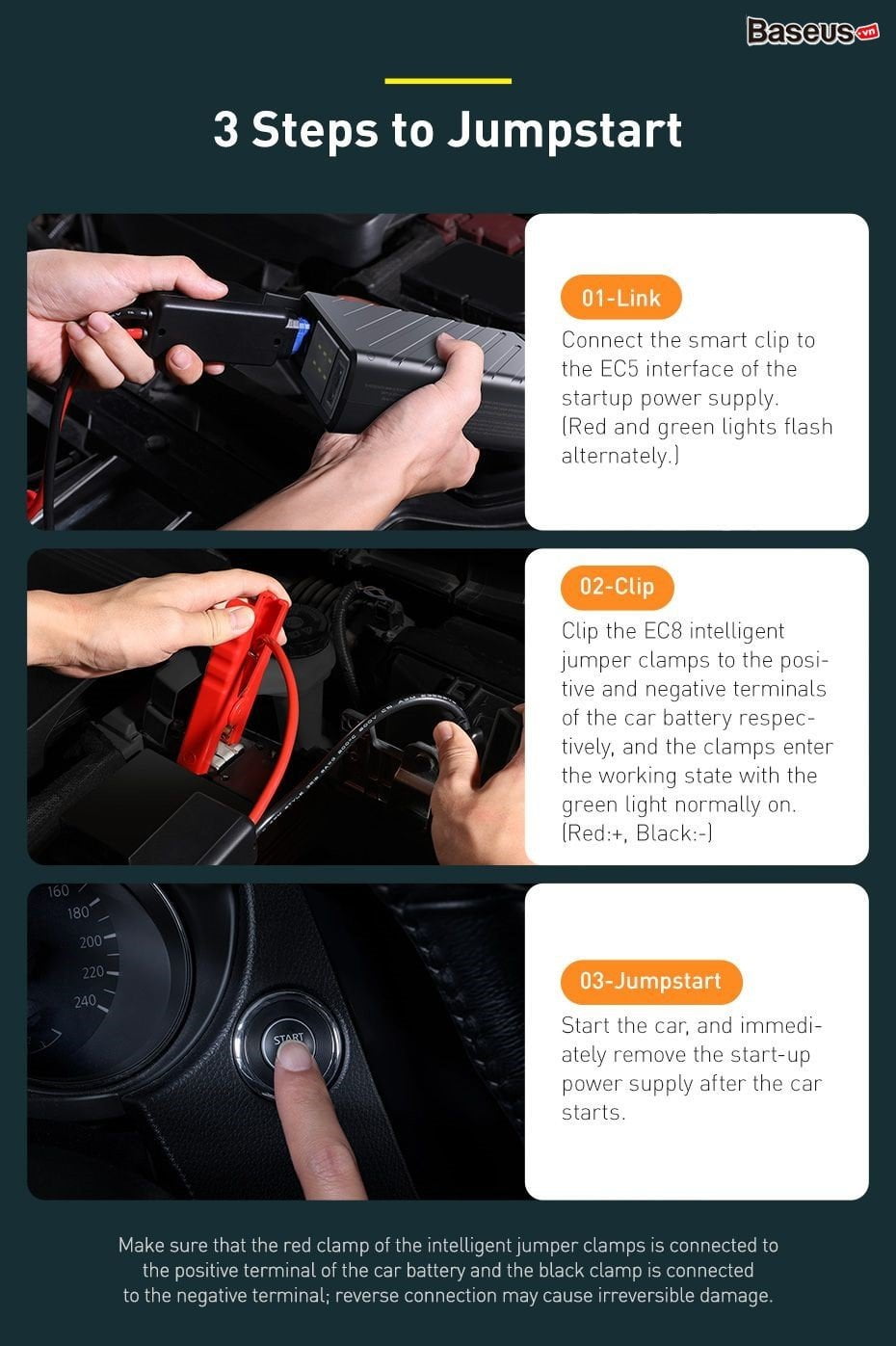 Baseus.vn

3 Steps to Jumpstart

01-Link

Connect the smart clip to the EC5 interface of the startup power supply. (Red and green lights flash alternately.)

02-Clip

Clip the EC8 intelligent jumper clamps to the positive and negative terminals of the car battery respectively, and the clamps enter the working state with the green light normally on. (Red:+, Black:-)

160
180
200
220
240

START

03-Jumpstart

Start the car, and immediately remove the start-up power supply after the car starts.

Make sure that the red clamp of the intelligent jumper clamps is connected to the positive terminal of the car battery and the black clamp is connected to the negative terminal; reverse connection may cause irreversible damage.