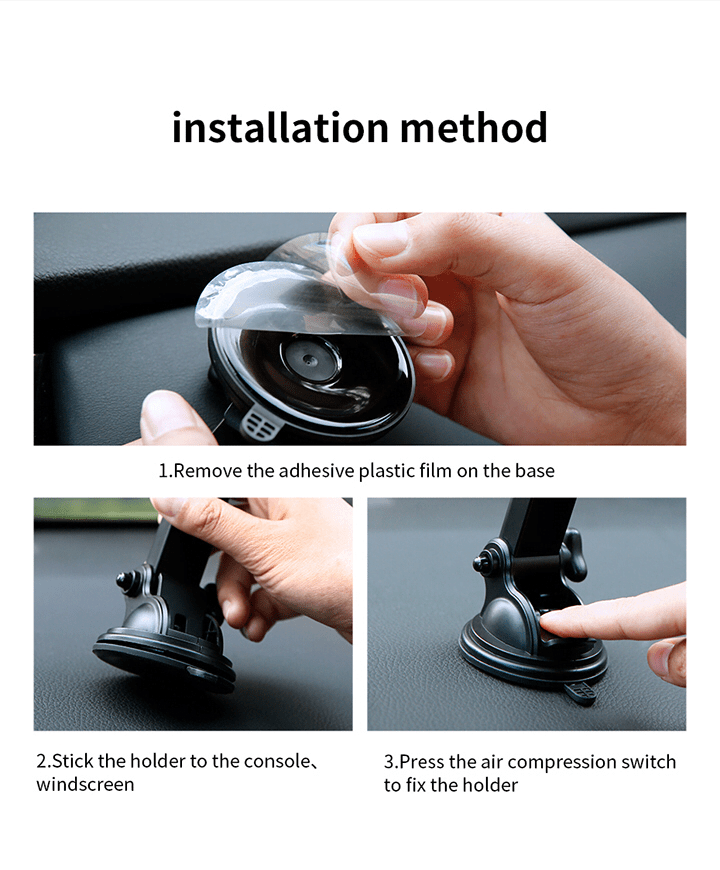 installation method

1.Remove the adhesive plastic film on the base

2.Stick the holder to the console、windscreen

3.Press the air compression switch to fix the holder